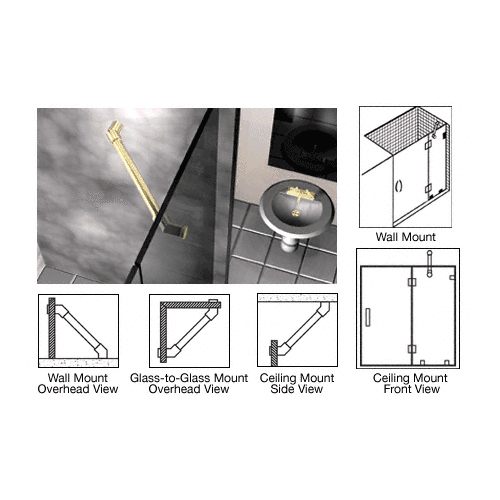 Wall Mount

Wall Mount
Overhead View

Glass-to-Glass Mount
Overhead View

Ceiling Mount
Side View

Ceiling Mount
Front View