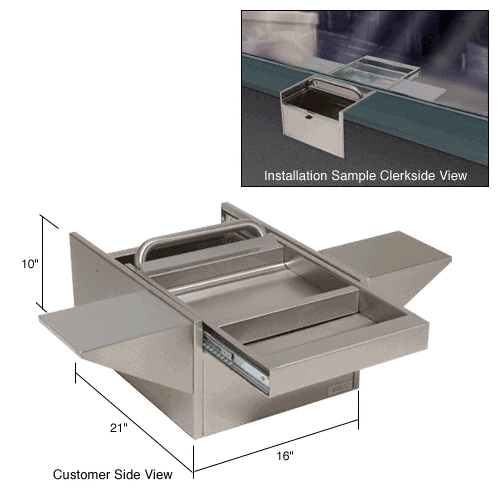 Installation Sample Clerkside View

10"

21"

16"

Customer Side View