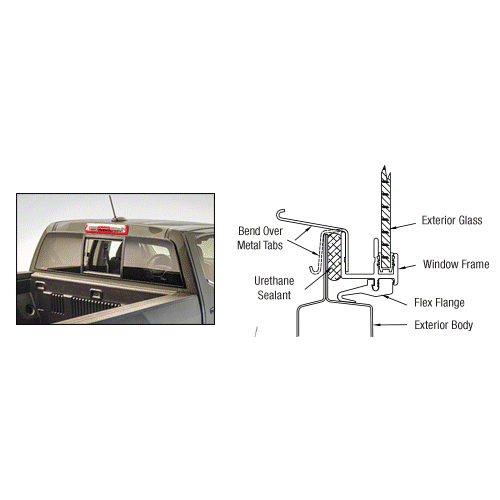 Bend Over Metal Tabs

Urethane Sealant

Exterior Glass

Window Frame

Flex Flange

Exterior Body