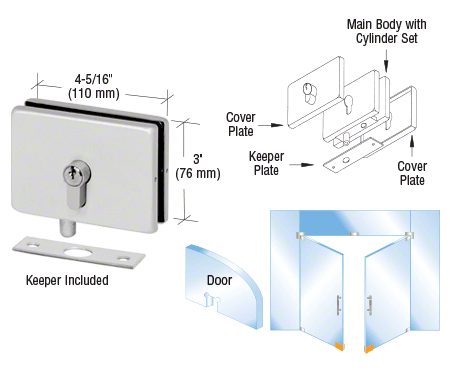 4-5/16"
(110 mm)

3'
(76 mm)

Keeper Included

Main Body with
Cylinder Set

Cover
Plate

Keeper
Plate

Cover
Plate

Door