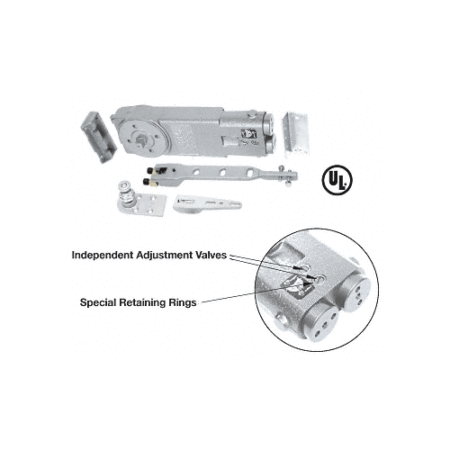 UL

Independent Adjustment Valves

Special Retaining Rings