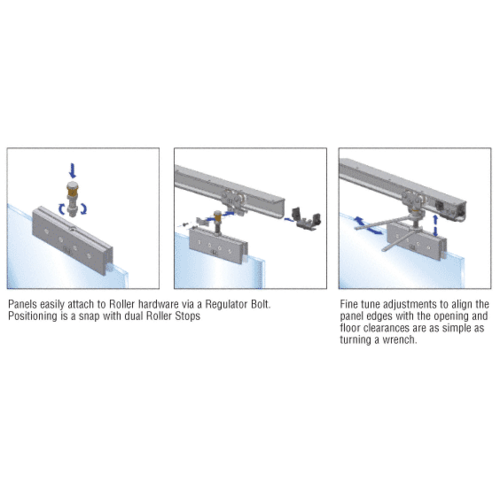 Panels easily attach to Roller hardware via a Regulator Bolt. Positioning is a snap with dual Roller Stops

Fine tune adjustments to align the panel edges with the opening and floor clearances are as simple as turning a wrench.