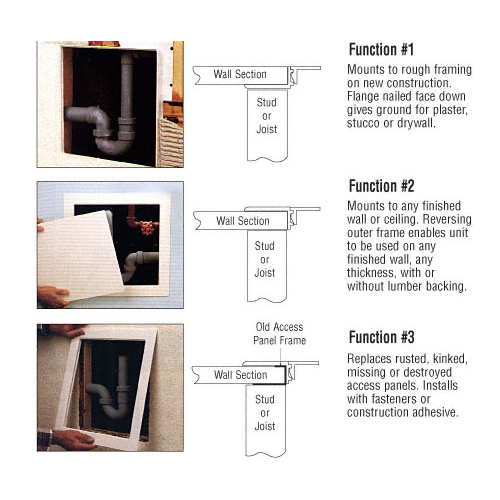 Wall Section

Stud or Joist

Function #1

Mounts to rough framing on new construction. Flange nailed face down gives ground for plaster, stucco or drywall.

Wall Section

Stud or Joist

Function #2

Mounts to any finished wall or ceiling. Reversing outer frame enables unit to be used on any finished wall, any thickness, with or without lumber backing.

Old Access Panel Frame

Wall Section

Stud or Joist

Function #3

Replaces rusted, kinked, missing or destroyed access panels. Installs with fasteners or construction adhesive.