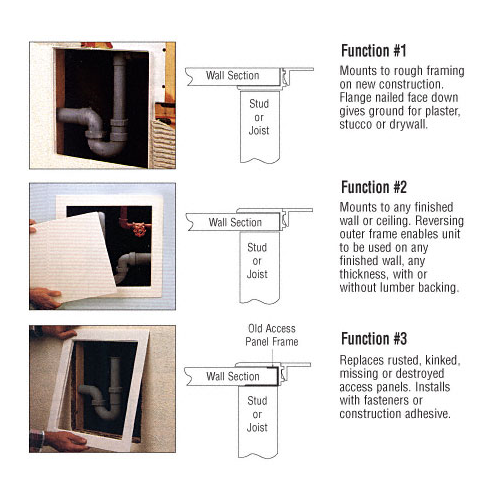 Wall Section

Stud or Joist

Function #1

Mounts to rough framing on new construction. Flange nailed face down gives ground for plaster, stucco or drywall.

Wall Section

Stud or Joist

Function #2

Mounts to any finished wall or ceiling. Reversing outer frame enables unit to be used on any finished wall, any thickness, with or without lumber backing.

Old Access Panel Frame

Wall Section

Stud or Joist

Function #3

Replaces rusted, kinked, missing or destroyed access panels. Installs with fasteners or construction adhesive.