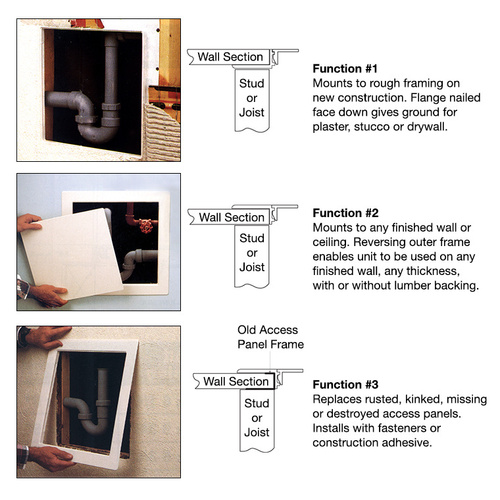 Wall Section

Stud or Joist

**Function #1**
Mounts to rough framing on new construction. Flange nailed face down gives ground for plaster, stucco or drywall.

Wall Section

Stud or Joist

**Function #2**
Mounts to any finished wall or ceiling. Reversing outer frame enables unit to be used on any finished wall, any thickness, with or without lumber backing.

Old Access Panel Frame

Wall Section

Stud or Joist

**Function #3**
Replaces rusted, kinked, missing or destroyed access panels. Installs with fasteners or construction adhesive.