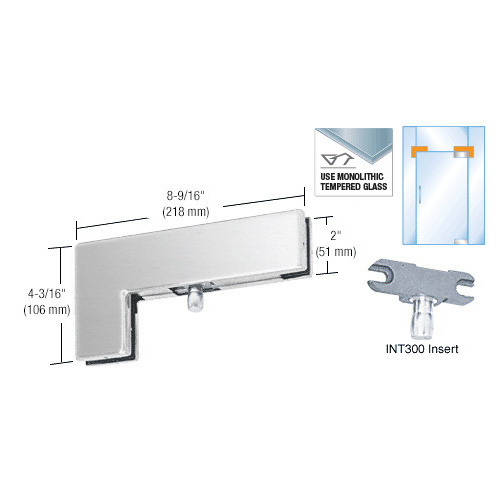 USE MONOLITHIC TEMPERED GLASS

8-9/16"
(218 mm)

2"
(51 mm)

4-3/16"
(106 mm)

INT300 Insert