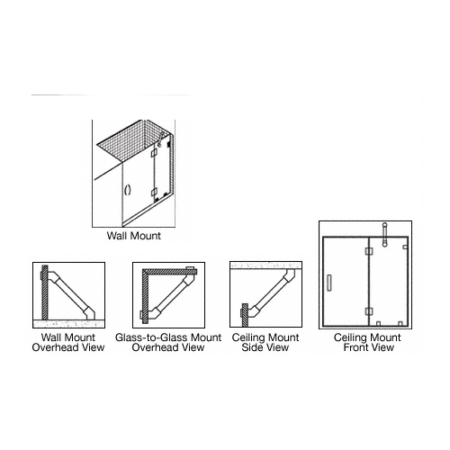 Wall Mount

Wall Mount
Overhead View

Glass-to-Glass Mount
Overhead View

Ceiling Mount
Side View

Ceiling Mount
Front View