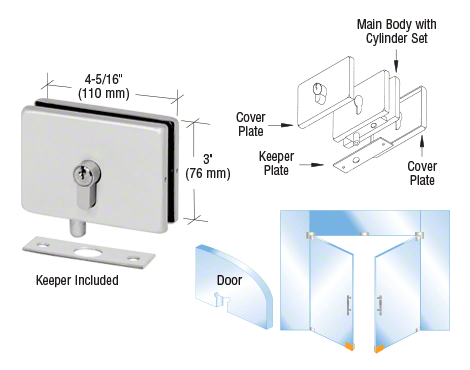 4-5/16"
(110 mm)

3'
(76 mm)

Keeper Included

Main Body with
Cylinder Set

Cover
Plate

Keeper
Plate

Cover
Plate

Door